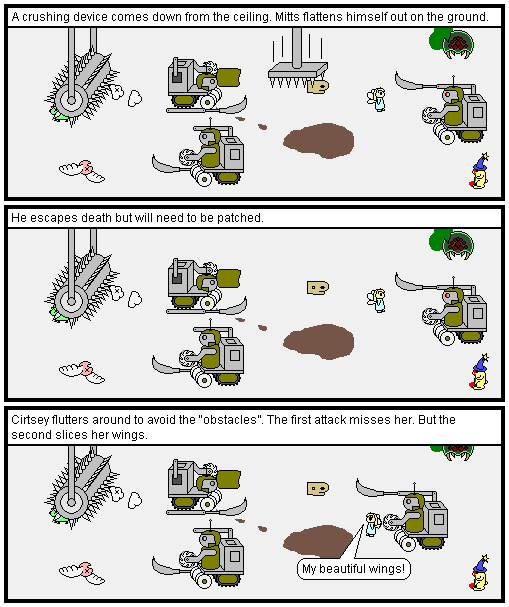 A crushing device comes down from the ceiling. Mitts flattens himself out on the ground.

He escapes death but will need to be patched.

Cirtsey flutters around to avoid the "obstacles". The first attack misses her. But the second slices her wings.

My beautiful wings!