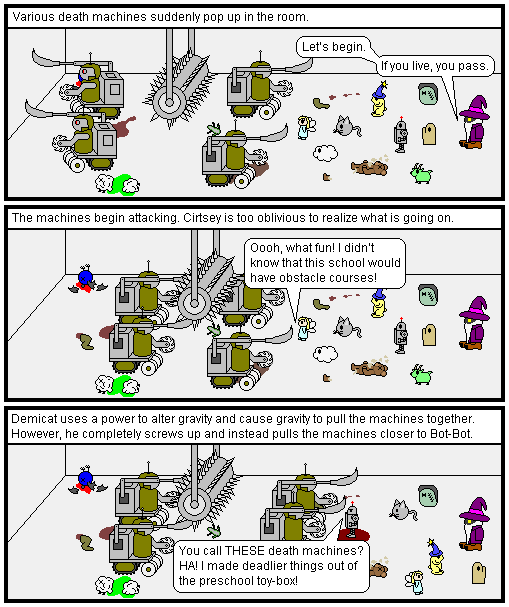 Various death machines suddenly pop up in the room.

Let's begin.

If you live, you pass.

The machines begin attacking. Cirtsey is too oblivious to realize what is going on.

Oooh, what fun! I didn't know that this school would have obstacle courses!

Demicat uses a power to alter gravity and cause gravity to pull the machines together. However, he completely screws up and instead pulls the machines closer to Bot-Bot.

You call THESE death machines? HA! I made deadlier things out of the preschool toy-box!