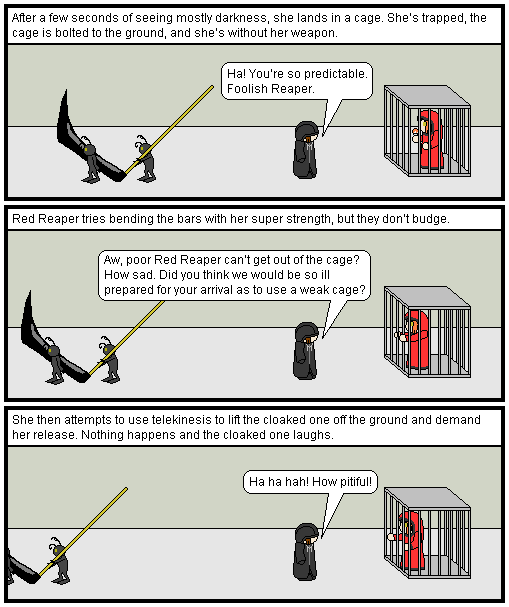 After a few seconds of seeing mostly darkness, she lands in a cage. She's trapped, the cage is bolted to the ground, and she's without her weapon.

Ha! You're so predictable. Foolish Reaper.

Red Reaper tries bending the bars with her super strength, but they don't budge.

Aw, poor Red Reaper can't get out of the cage? How sad. Did you think we would be so ill prepared for your arrival as to use a weak cage?

She then attempts to use telekinesis to lift the cloaked one off the ground and demand her release. Nothing happens and the cloaked one laughs.

Ha ha hah! How pitiful!